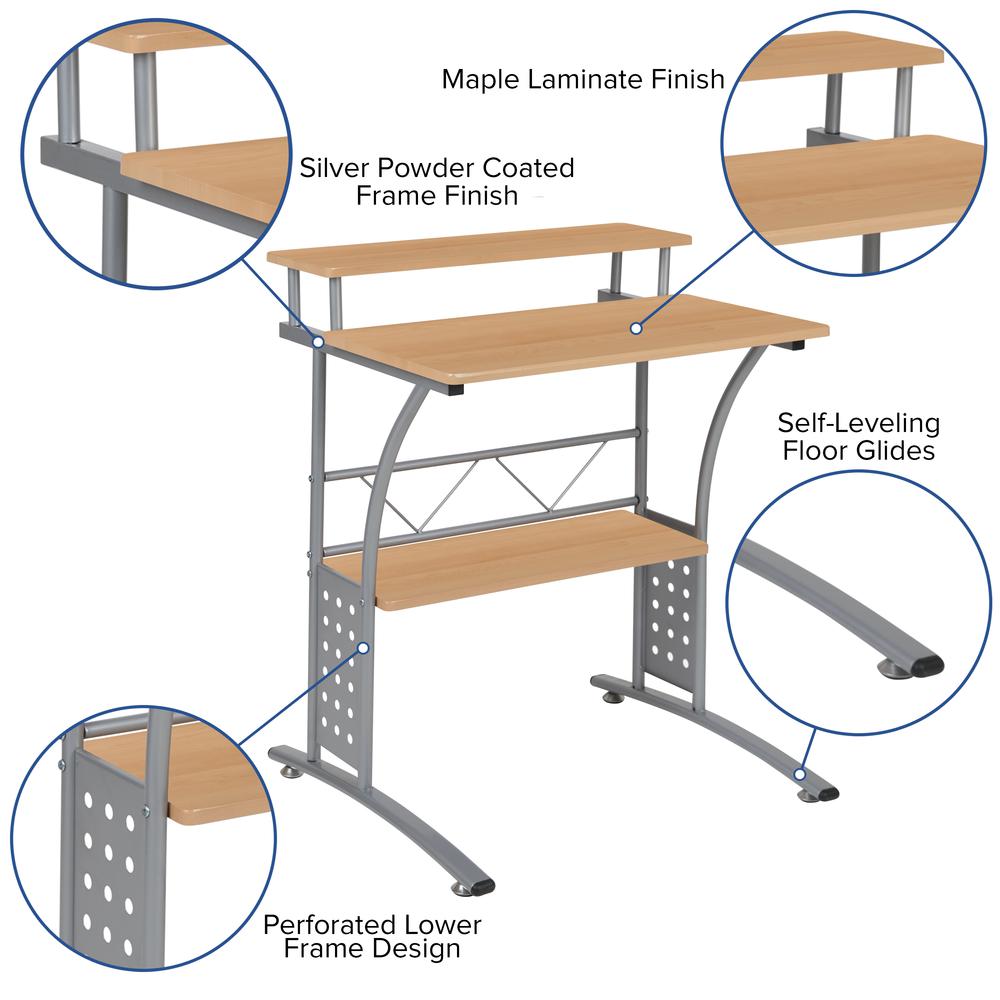 Maple Laminate Finish

Silver Powder Coated Frame Finish

Self-Leveling Floor Glides

Perforated Lower Frame Design