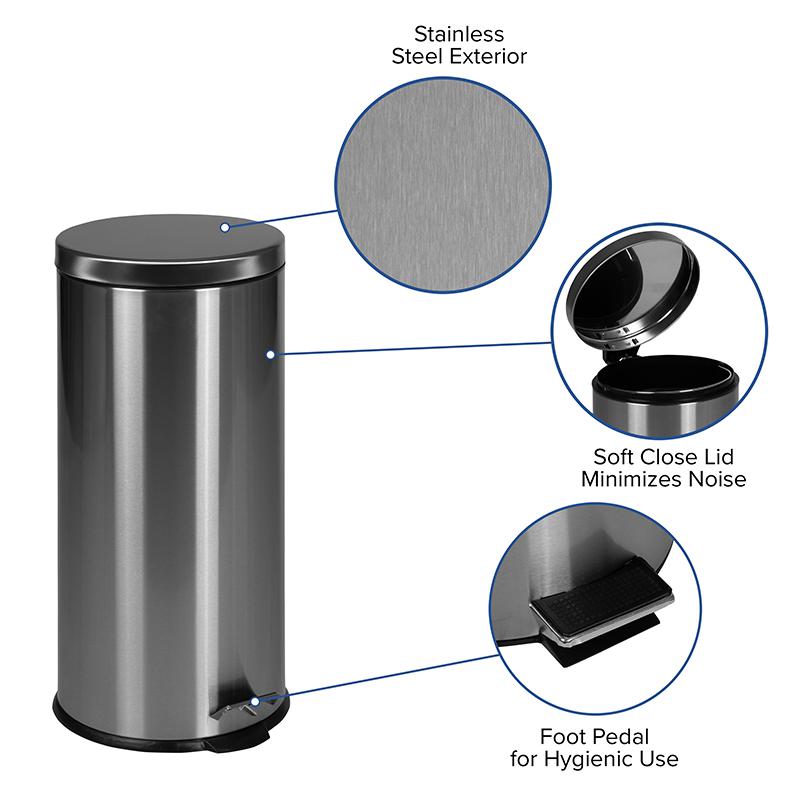 Stainless Steel Exterior

Soft Close Lid Minimizes Noise

Foot Pedal for Hygienic Use