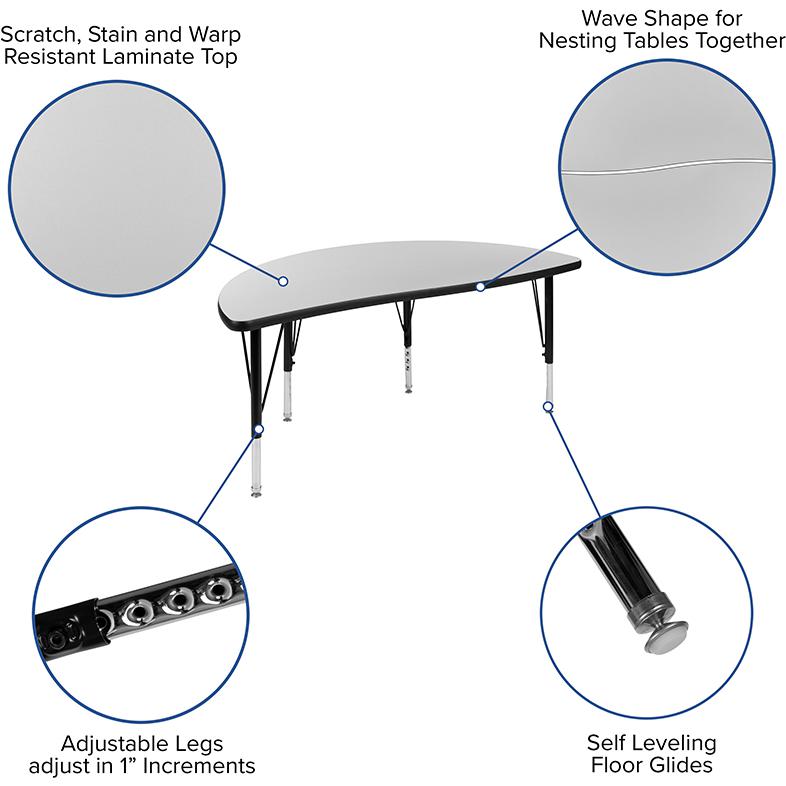 Scratch, Stain and Warp Resistant Laminate Top

Wave Shape for Nesting Tables Together

Adjustable Legs adjust in 1” Increments

Self Leveling Floor Glides