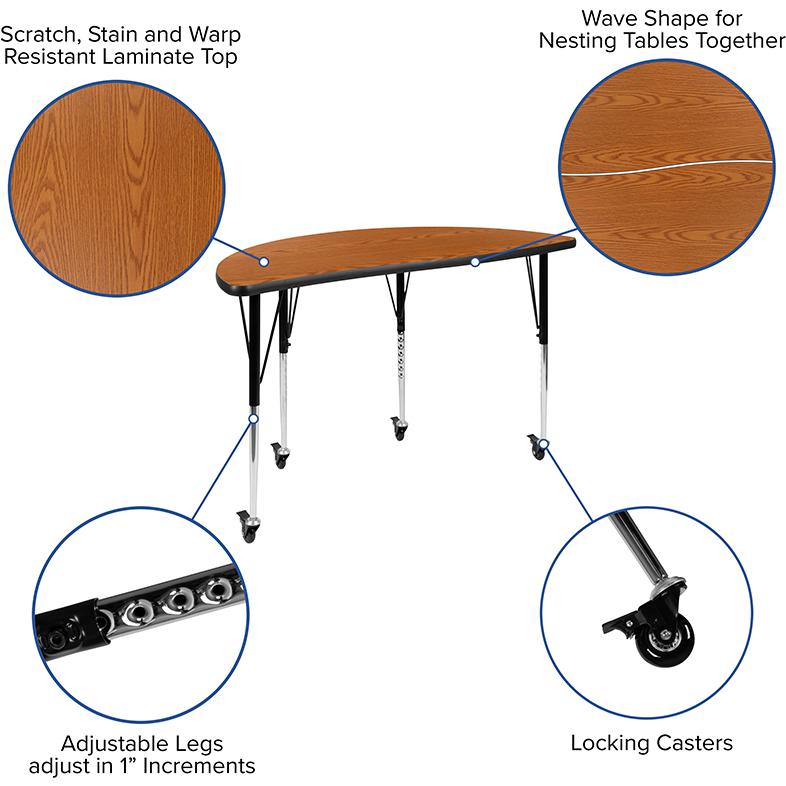 Scratch, Stain and Warp Resistant Laminate Top

Wave Shape for Nesting Tables Together

Adjustable Legs adjust in 1” Increments

Locking Casters