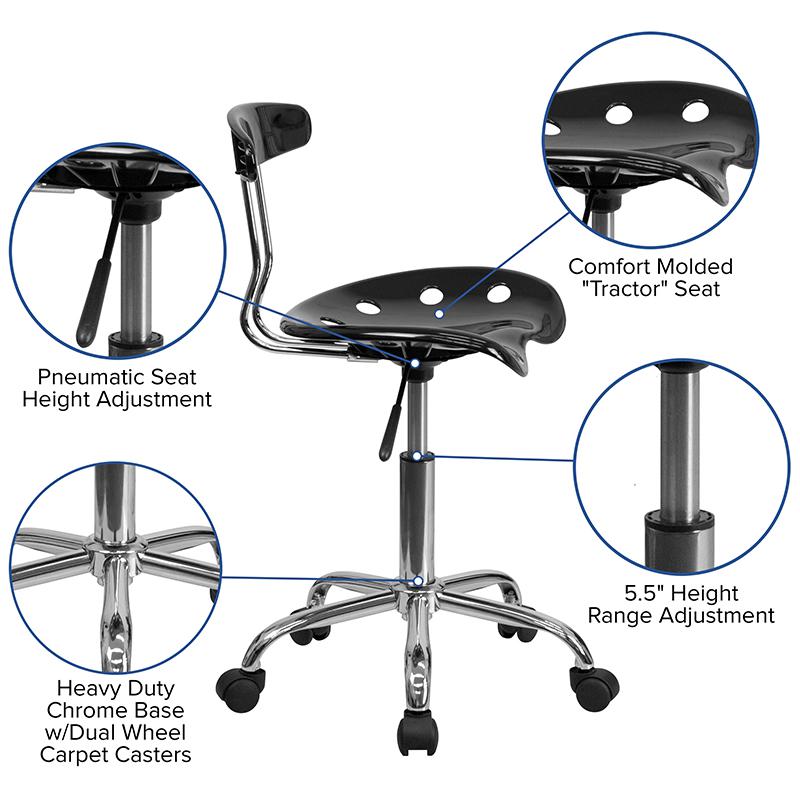 Comfort Molded "Tractor" Seat

Pneumatic Seat Height Adjustment

5.5" Height Range Adjustment

Heavy Duty Chrome Base w/Dual Wheel Carpet Casters